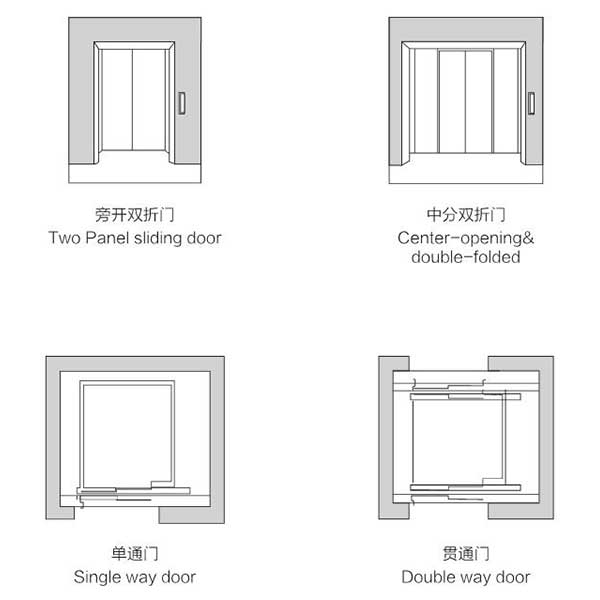 旁开双折门
Two Panel sliding door

中分双折门
Center-opening&
double-folded

单通门
Single way door

贯通门
Double way door